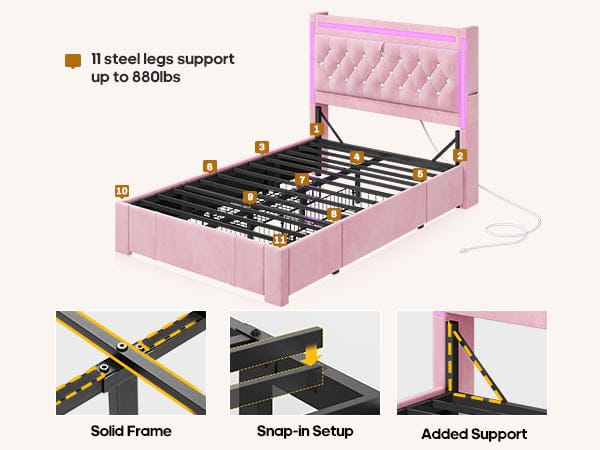 11 steel legs support up to 880lbs

1
2
3
4
5
6
7
8
9
10
11

Solid Frame

Snap-in Setup

Added Support