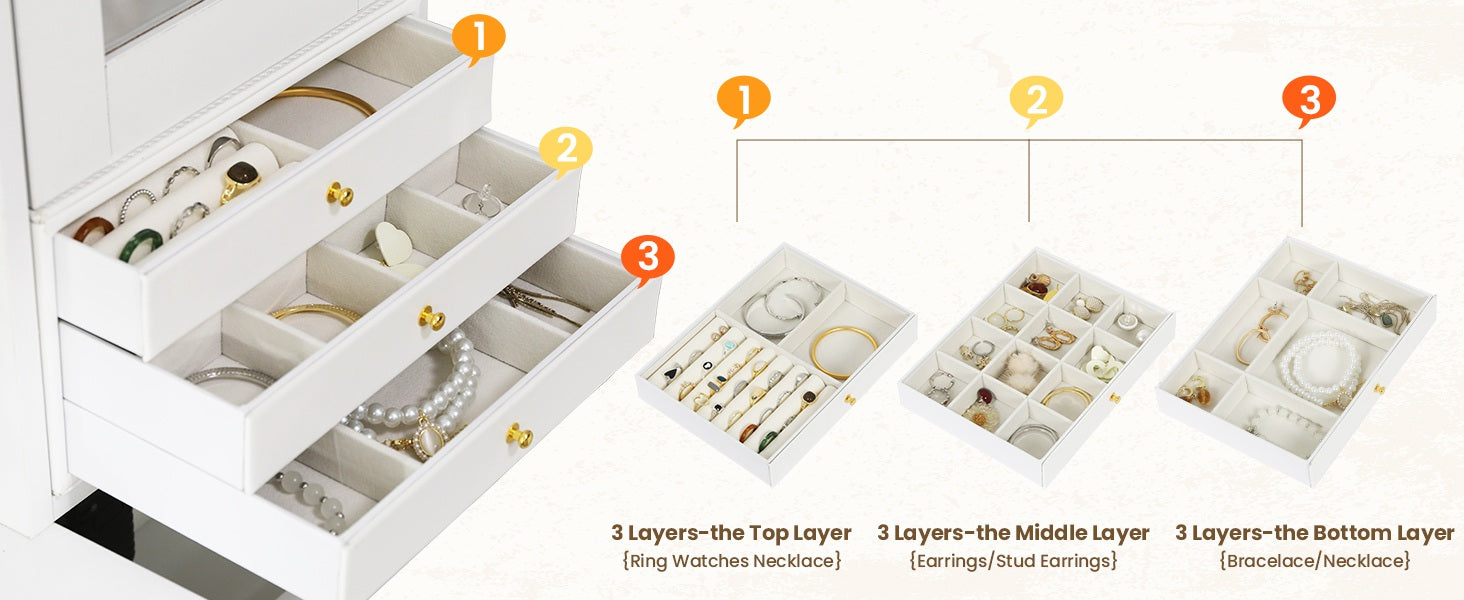 1

2

3

1

2

3

3 Layers-the Top Layer
{Ring Watches Necklace}

3 Layers-the Middle Layer
{Earrings/Stud Earrings}

3 Layers-the Bottom Layer
{Bracelace/Necklace}